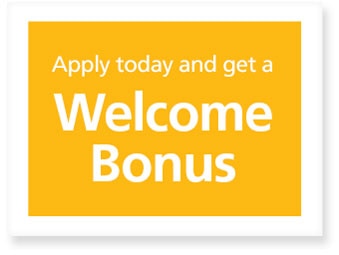 Apply today and get a

Welcome Bonus